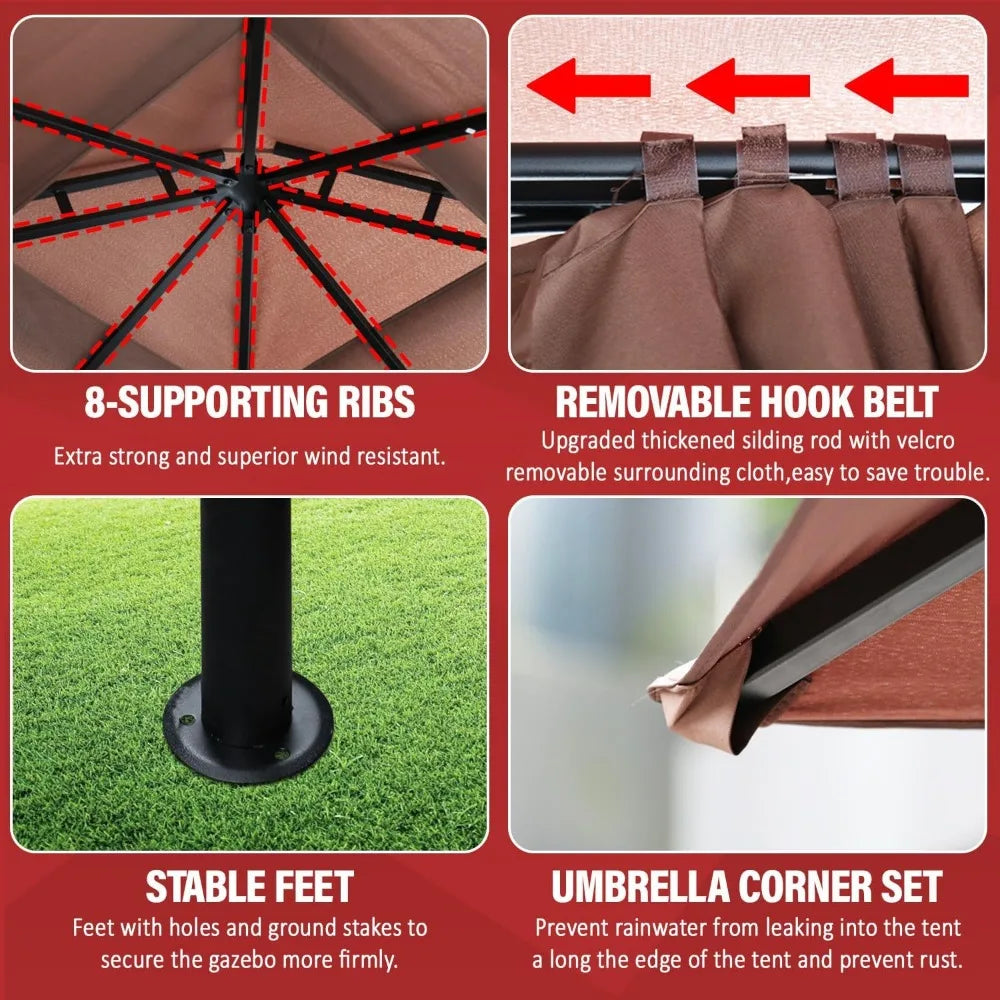 8-SUPPORTING RIBS

Extra strong and superior wind resistant.

REMOVABLE HOOK BELT

Upgraded thickened silding rod with velcro removable surrounding cloth,easy to save trouble.

STABLE FEET

Feet with holes and ground stakes to secure the gazebo more firmly.

UMBRELLA CORNER SET

Prevent rainwater from leaking into the tent a long the edge of the tent and prevent rust.