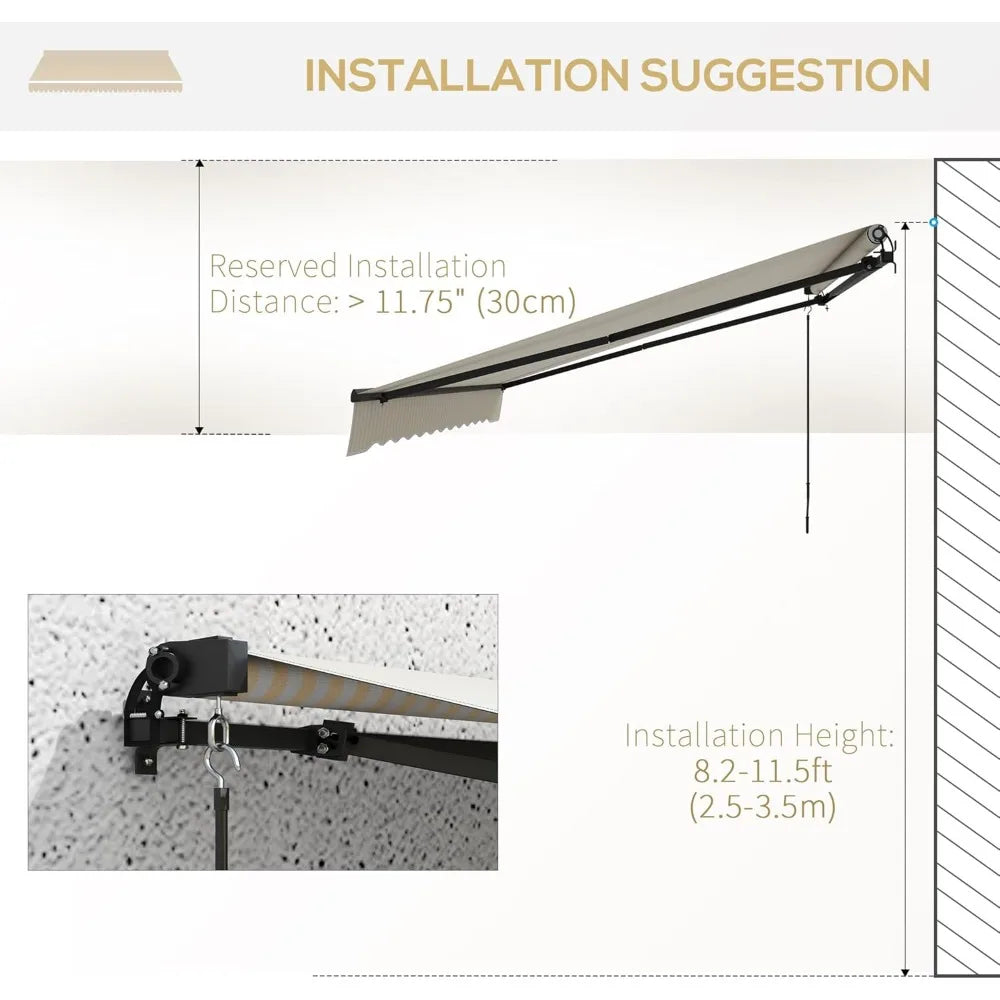 INSTALLATION SUGGESTION

Reserved Installation Distance: > 11.75" (30cm)

Installation Height: 8.2-11.5ft (2.5-3.5m)